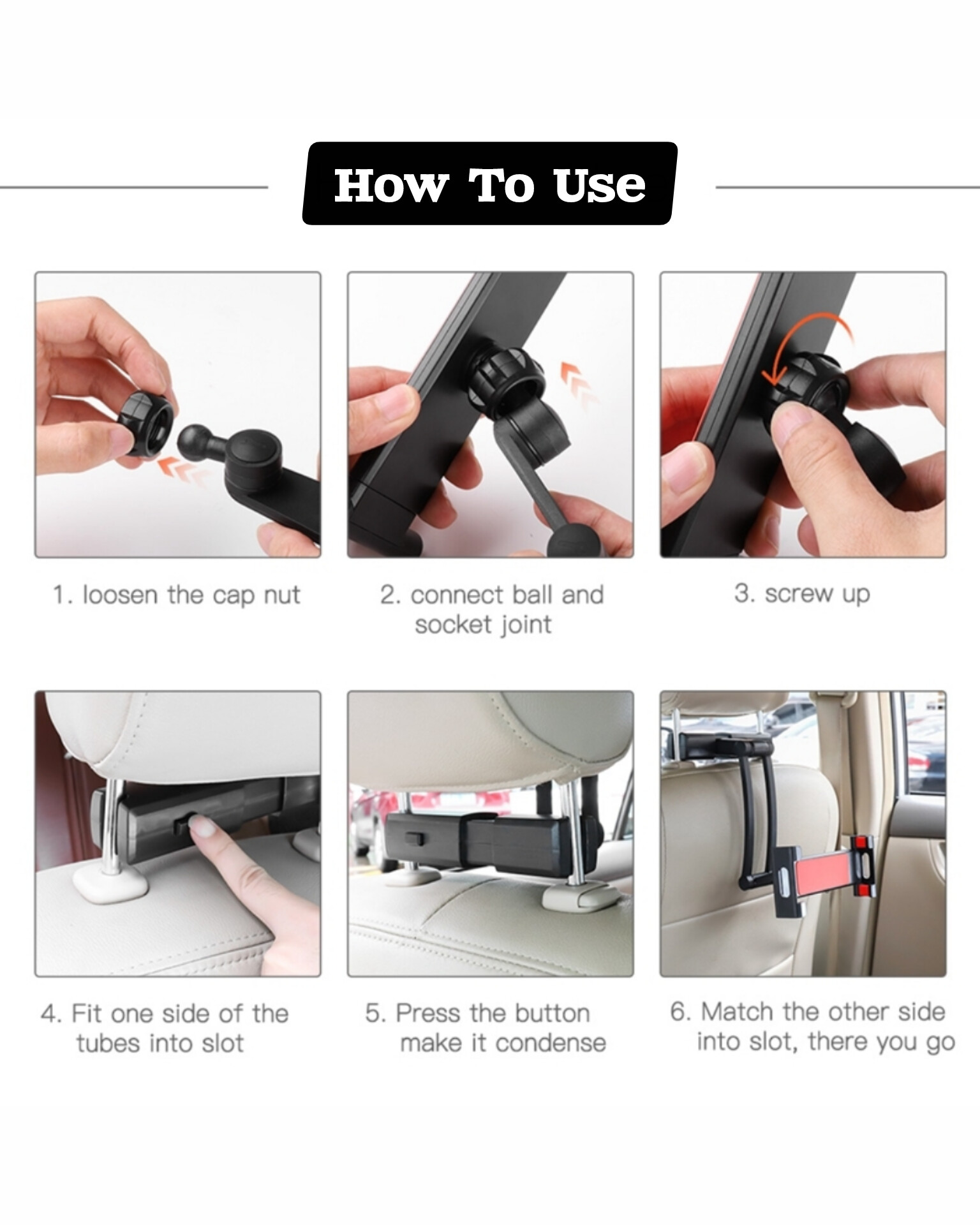 How To Use

1. loosen the cap nut

2. connect ball and socket joint

3. screw up

4. Fit one side of the tubes into slot

5. Press the button make it condense

6. Match the other side into slot, there you go